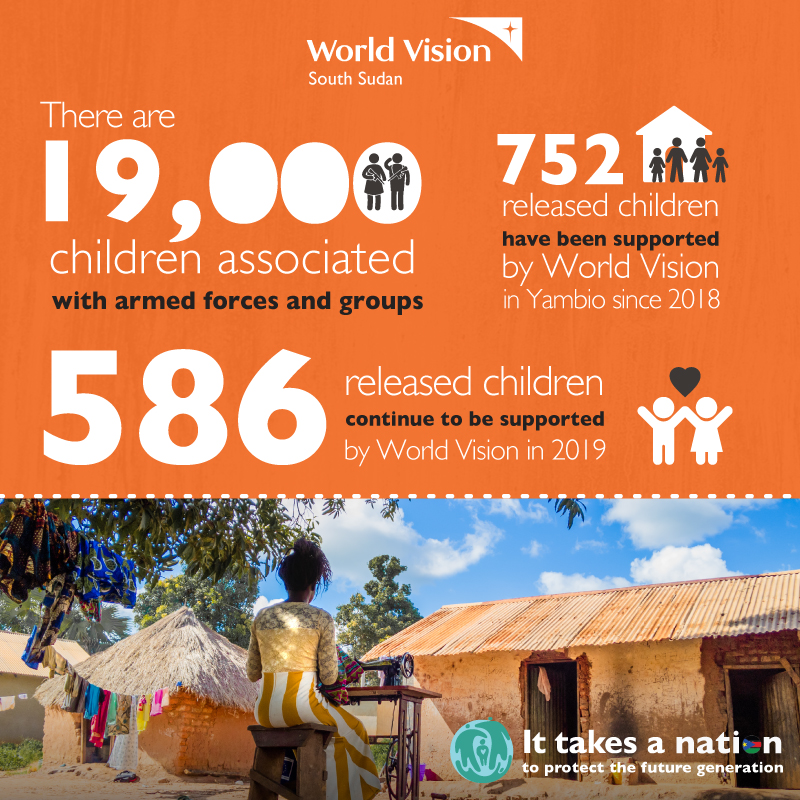 World Vision
South Sudan

There are
19,000
children associated
with armed forces and groups

752
released children
have been supported
by World Vision
in Yambio since 2018

586
released children
continue to be supported
by World Vision in 2019

It takes a nation
to protect the future generation