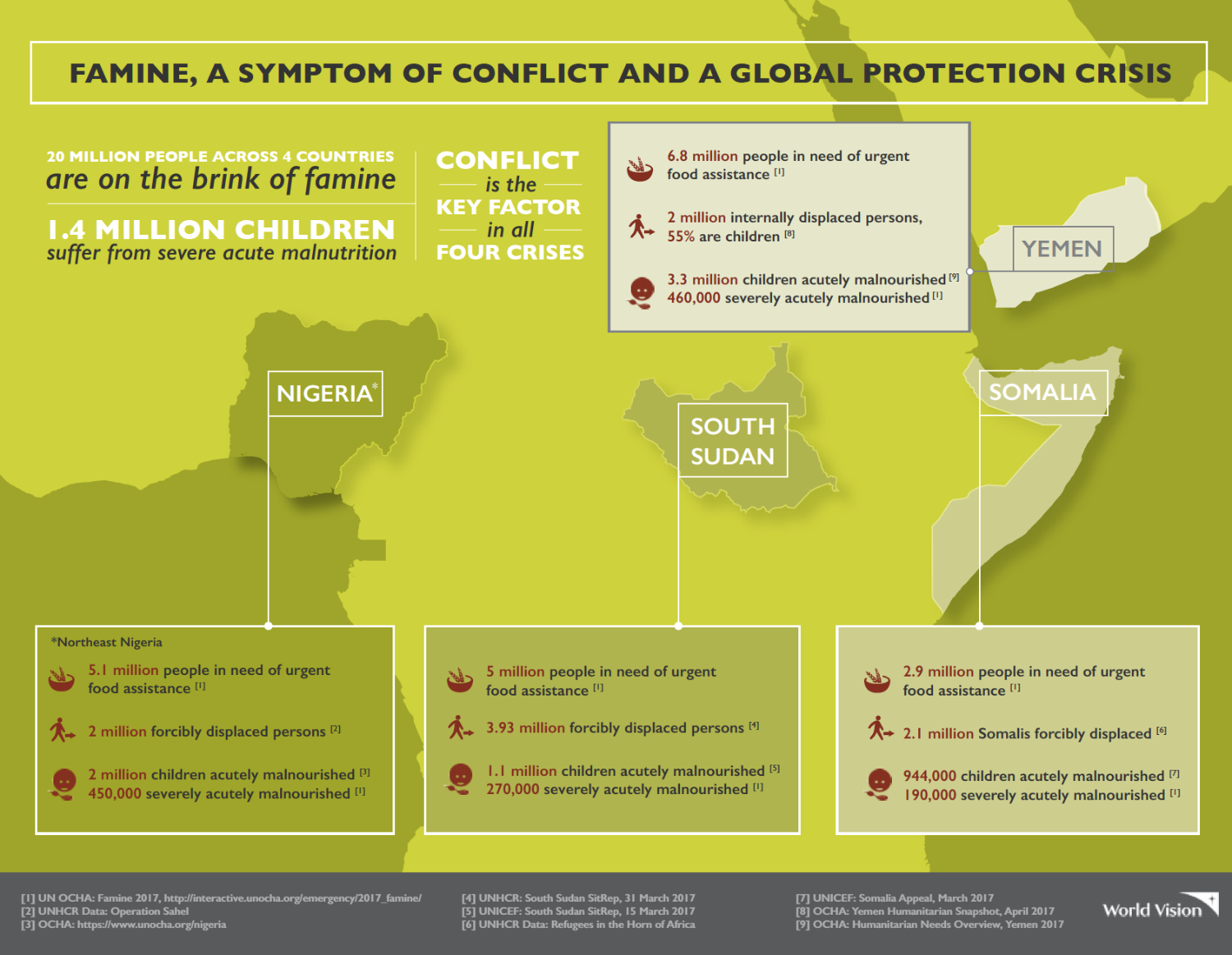 FAMINE, A SYMPTOM OF CONFLICT AND A GLOBAL PROTECTION CRISIS

20 MILLION PEOPLE ACROSS 4 COUNTRIES
are on the brink of famine

1.4 MILLION CHILDREN
suffer from severe acute malnutrition

CONFLICT
is the
KEY FACTOR
in all
FOUR CRISES

6.8 million people in need of urgent food assistance [1]

2 million internally displaced persons, 55% are children [8]

3.3 million children acutely malnourished [9]
460,000 severely acutely malnourished [1]

YEMEN

NIGERIA*

SOUTH SUDAN

SOMALIA

*Northeast Nigeria

5.1 million people in need of urgent food assistance [1]

2 million forcibly displaced persons [2]

2 million children acutely malnourished [3]
450,000 severely acutely malnourished [1]

5 million people in need of urgent food assistance [1]

3.93 million forcibly displaced persons [4]

1.1 million children acutely malnourished [5]
270,000 severely acutely malnourished [1]

2.9 million people in need of urgent food assistance [1]

2.1 million Somalis forcibly displaced [6]

944,000 children acutely malnourished [7]
190,000 severely acutely malnourished [1]

[1] UN OCHA: Famine 2017, http://interactive.unocha.org/emergency/2017_famine/
[2] UNHCR Data: Operation Sahel
[3] OCHA: https://www.unocha.org/nigeria

[4] UNHCR: South Sudan SitRep, 31 March 2017
[5] UNICEF: South Sudan SitRep, 15 March 2017
[6] UNHCR Data: Refugees in the Horn of Africa

[7] UNICEF: Somalia Appeal, March 2017
[8] OCHA: Yemen Humanitarian Snapshot, April 2017
[9] OCHA: Humanitarian Needs Overview, Yemen 2017

World Vision