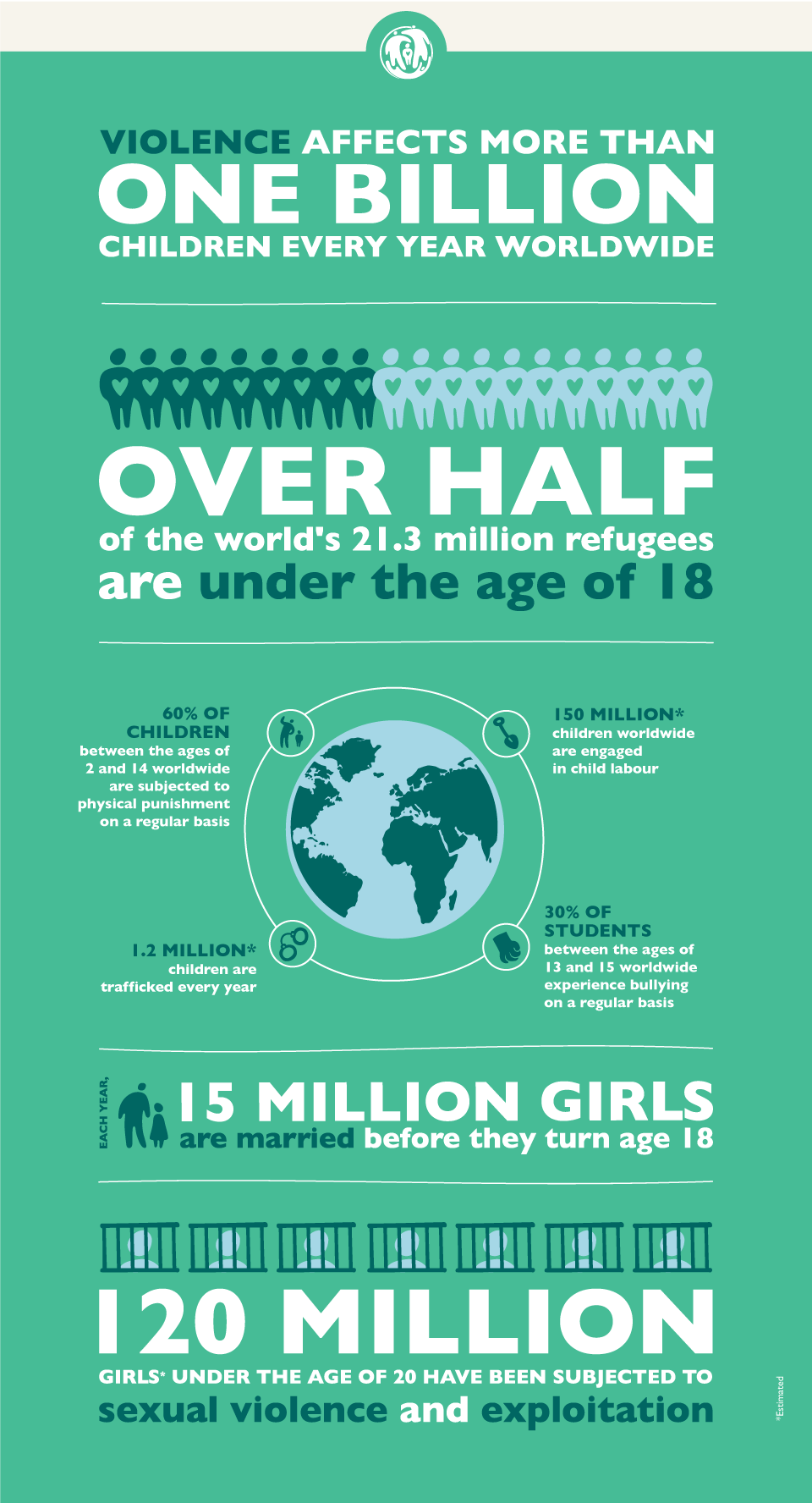 VIOLENCE AFFECTS MORE THAN
ONE BILLION
CHILDREN EVERY YEAR WORLDWIDE

OVER HALF
of the world's 21.3 million refugees are under the age of 18

60% OF CHILDREN
between the ages of 2 and 14 worldwide are subjected to physical punishment on a regular basis

150 MILLION*
children worldwide are engaged in child labour

1.2 MILLION*
children are trafficked every year

30% OF STUDENTS
between the ages of 13 and 15 worldwide experience bullying on a regular basis

EACH YEAR,
15 MILLION GIRLS
are married before they turn age 18

120 MILLION
GIRLS* UNDER THE AGE OF 20 HAVE BEEN SUBJECTED TO
sexual violence and exploitation

*Estimated