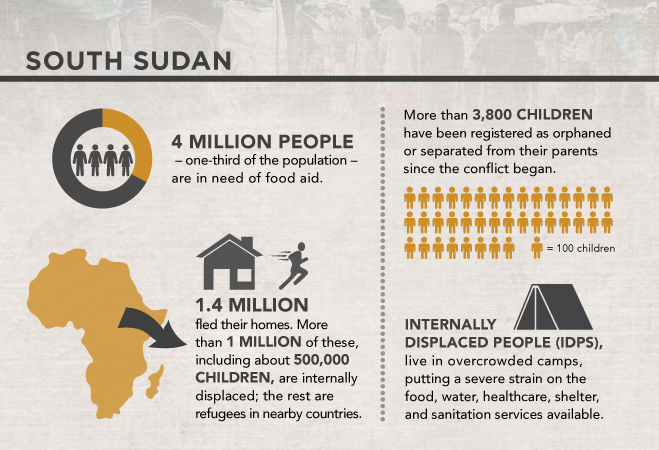 SOUTH SUDAN

4 MILLION PEOPLE – one-third of the population – are in need of food aid.

1.4 MILLION fled their homes. More than 1 MILLION of these, including about 500,000 CHILDREN, are internally displaced; the rest are refugees in nearby countries.

More than 3,800 CHILDREN have been registered as orphaned or separated from their parents since the conflict began.

= 100 children

INTERNALLY DISPLACED PEOPLE (IDPS), live in overcrowded camps, putting a severe strain on the food, water, healthcare, shelter, and sanitation services available.