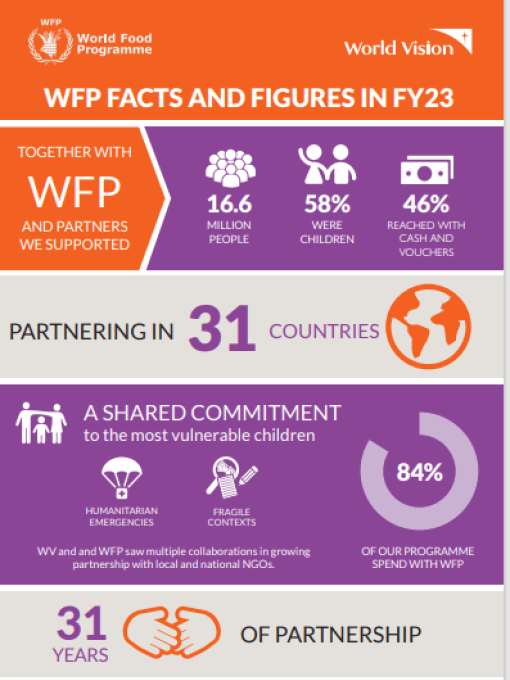 WFP World Food Programme

World Vision

WFP FACTS AND FIGURES IN FY23

TOGETHER WITH WFP AND PARTNERS WE SUPPORTED

16.6 MILLION PEOPLE

58% WERE CHILDREN

46% REACHED WITH CASH AND VOUCHERS

PARTNERING IN 31 COUNTRIES

A SHARED COMMITMENT to the most vulnerable children

HUMANITARIAN EMERGENCIES

FRAGILE CONTEXTS

WV and and WFP saw multiple collaborations in growing partnership with local and national NGOs.

84%

OF OUR PROGRAMME SPEND WITH WFP

31 YEARS OF PARTNERSHIP