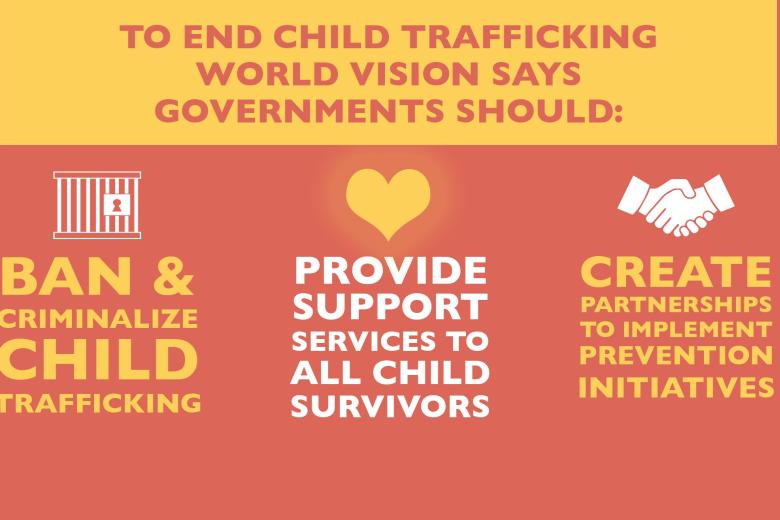 TO END CHILD TRAFFICKING WORLD VISION SAYS GOVERNMENTS SHOULD:

BAN & CRIMINALIZE CHILD TRAFFICKING

PROVIDE SUPPORT SERVICES TO ALL CHILD SURVIVORS

CREATE PARTNERSHIPS TO IMPLEMENT PREVENTION INITIATIVES